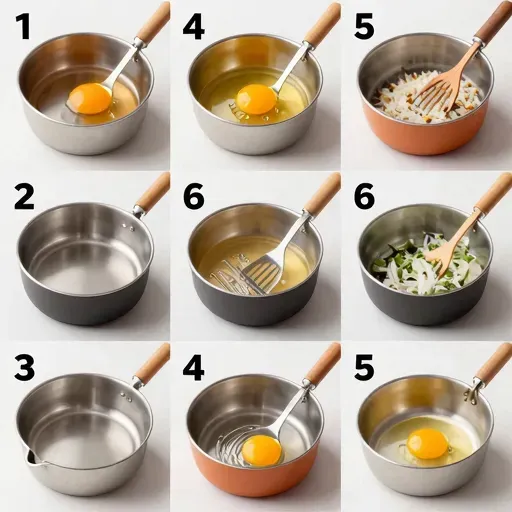 1

4

5

2

6

6

3

4

5